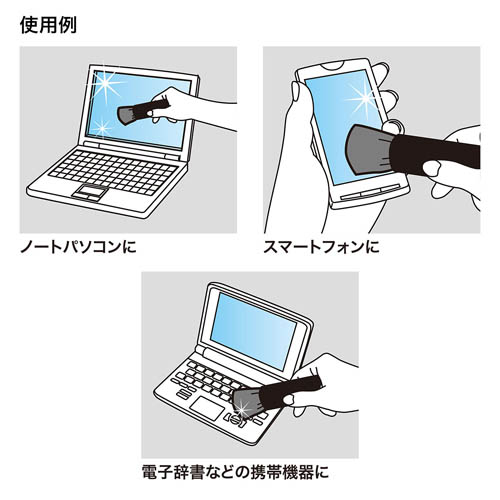 使用例

ノートパソコンに

スマートフォンに

電子辞書などの携帯機器に