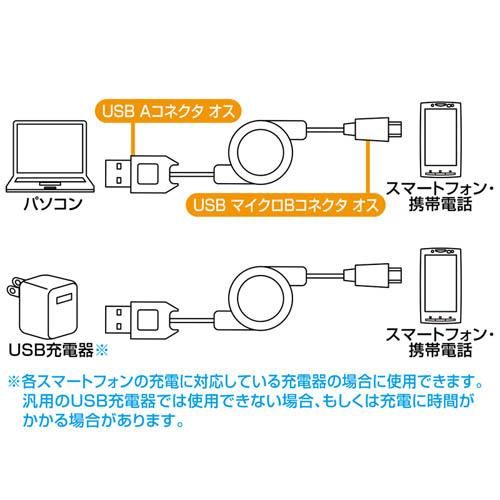 USB Aコネクタ オス

パソコン

USB マイクロBコネクタ オス

スマートフォン・携帯電話

USB充電器※

スマートフォン・携帯電話

※各スマートフォンの充電に対応している充電器の場合に使用できます。汎用のUSB充電器では使用できない場合、もしくは充電に時間がかかる場合があります。